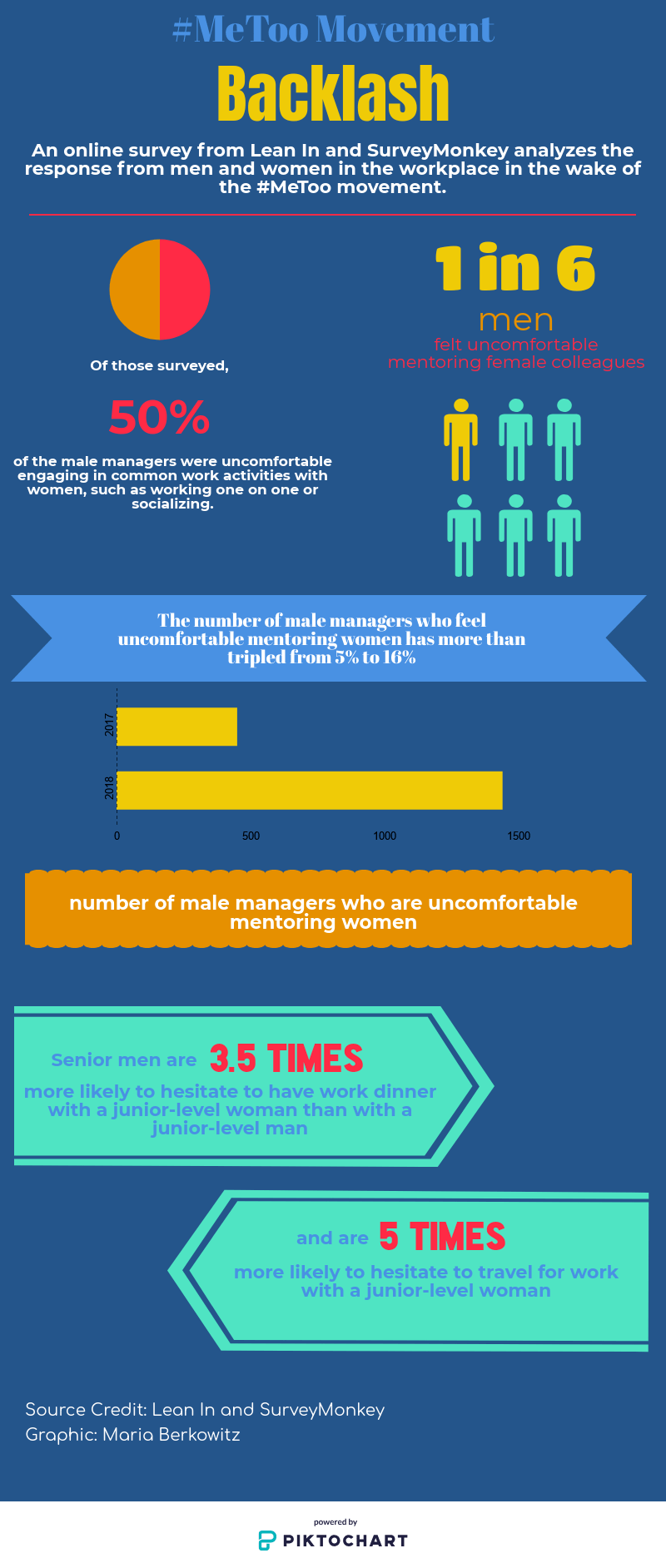 #MeToo Movement

Backlash

An online survey from Lean In and SurveyMonkey analyzes the response from men and women in the workplace in the wake of the #MeToo movement.

Of those surveyed,

50%

of the male managers were uncomfortable engaging in common work activities with women, such as working one on one or socializing.

1 in 6

men

felt uncomfortable mentoring female colleagues

The number of male managers who feel uncomfortable mentoring women has more than tripled from 5% to 16%

2017

2018

0 500 1000 1500

number of male managers who are uncomfortable mentoring women

Senior men are 3.5 TIMES more likely to hesitate to have work dinner with a junior-level woman than with a junior-level man

and are 5 TIMES more likely to hesitate to travel for work with a junior-level woman

Source Credit: Lean In and SurveyMonkey
Graphic: Maria Berkowitz

powered by
PIKTOCHART